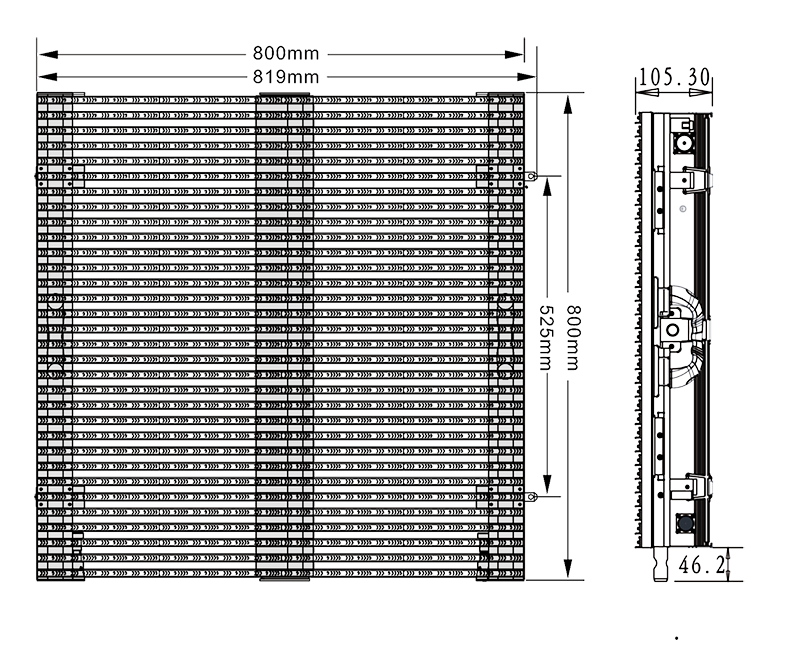 800mm
819mm
105.30
525mm
800mm
46.2